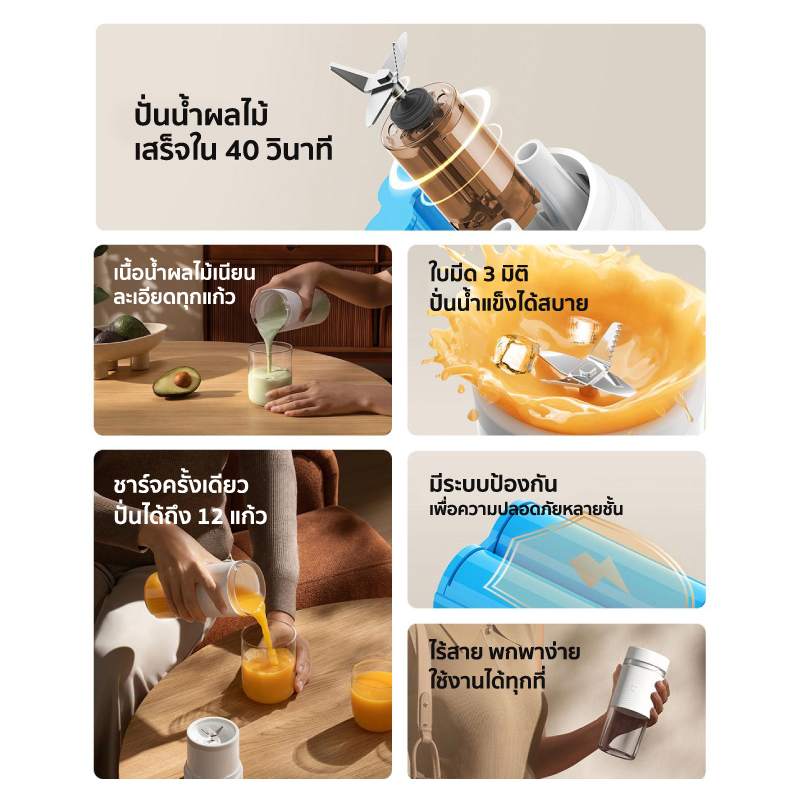 ปั่นน้ำผลไม้
เสร็จใน 40 วินาที

เนื้อน้ำผลไม้เนียน
ละเอียดทุกแก้ว

ใบมีด 3 มิติ
ปั่นน้ำแข็งได้สบาย

ชาร์จครั้งเดียว
ปั่นได้ถึง 12 แก้ว

มีระบบป้องกัน
เพื่อความปลอดภัยหลายชั้น

ไร้สาย พกพาง่าย
ใช้งานได้ทุกที่